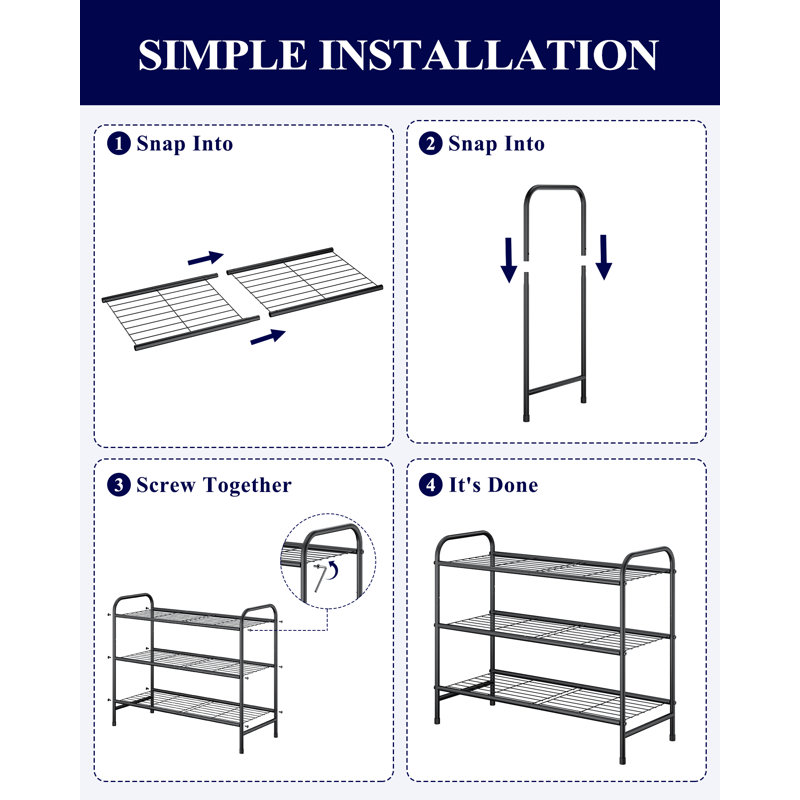 SIMPLE INSTALLATION

1 Snap Into

2 Snap Into

3 Screw Together

4 It's Done