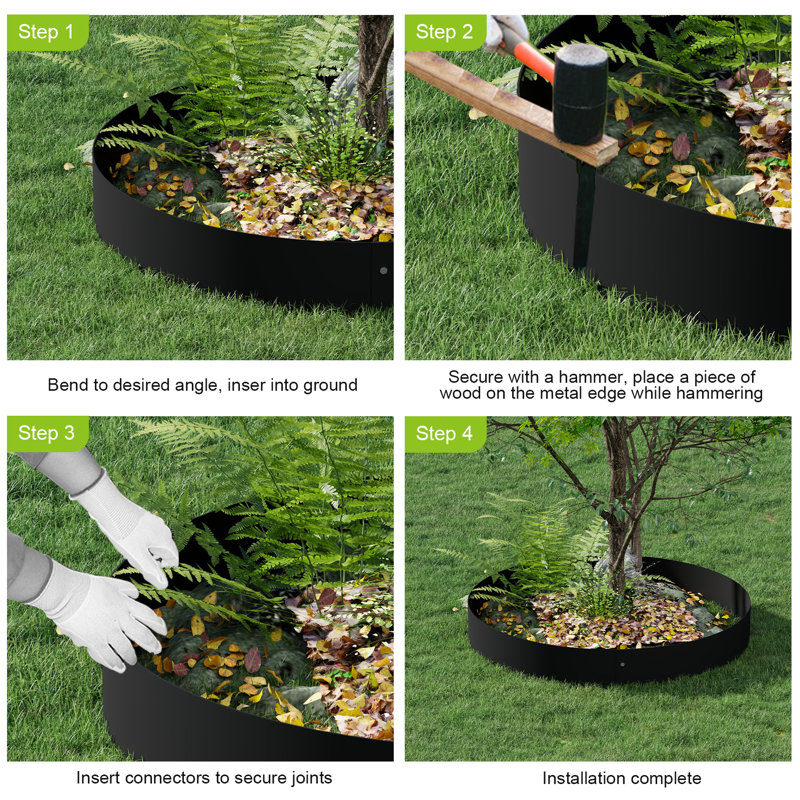 Step 1

Bend to desired angle, inser into ground

Step 2

Secure with a hammer, place a piece of wood on the metal edge while hammering

Step 3

Insert connectors to secure joints

Step 4

Installation complete