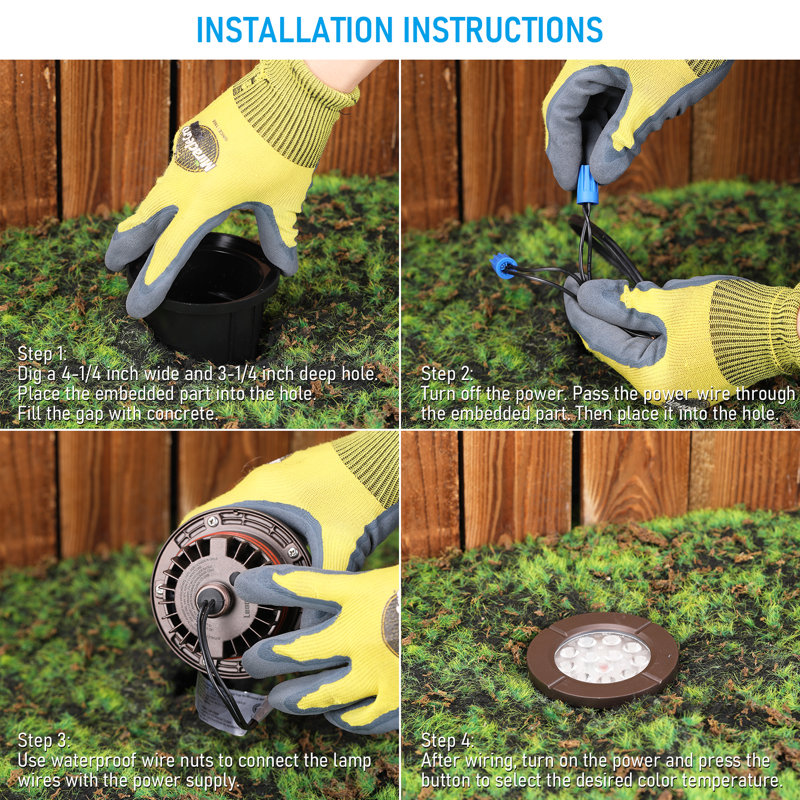 INSTALLATION INSTRUCTIONS

Step 1:
Dig a 4-1/4 inch wide and 3-1/4 inch deep hole.
Place the embedded part into the hole.
Fill the gap with concrete.

Step 2:
Turn off the power. Pass the power wire through the embedded part. Then place it into the hole.

Step 3:
Use waterproof wire nuts to connect the lamp wires with the power supply.

Step 4:
After wiring, turn on the power and press the button to select the desired color temperature.