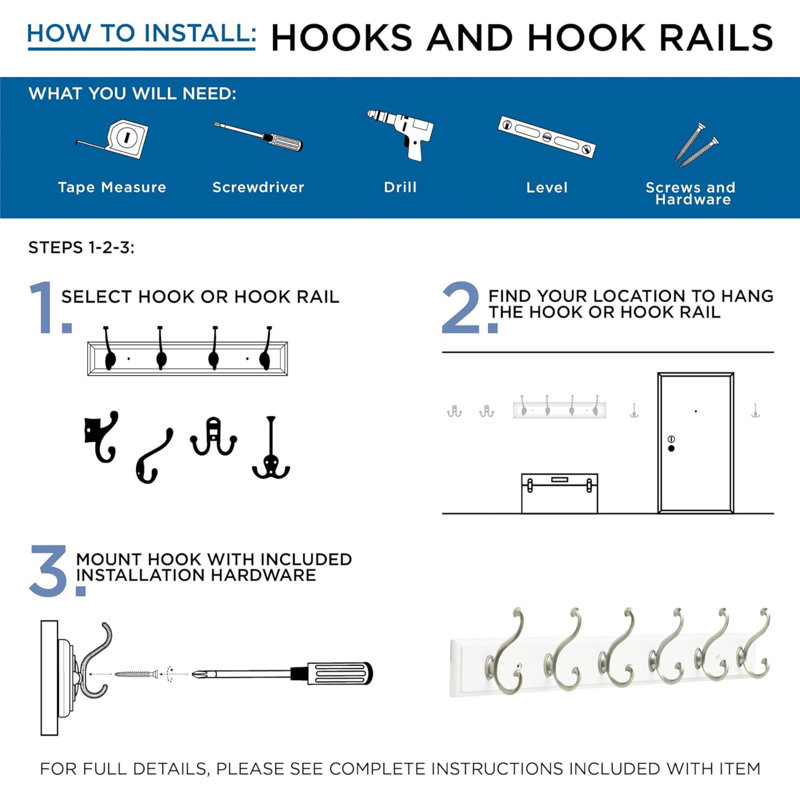 HOW TO INSTALL: HOOKS AND HOOK RAILS

WHAT YOU WILL NEED:

Tape Measure

Screwdriver

Drill

Level

Screws and Hardware

STEPS 1-2-3:

1. SELECT HOOK OR HOOK RAIL

2. FIND YOUR LOCATION TO HANG THE HOOK OR HOOK RAIL

3. MOUNT HOOK WITH INCLUDED INSTALLATION HARDWARE

FOR FULL DETAILS, PLEASE SEE COMPLETE INSTRUCTIONS INCLUDED WITH ITEM