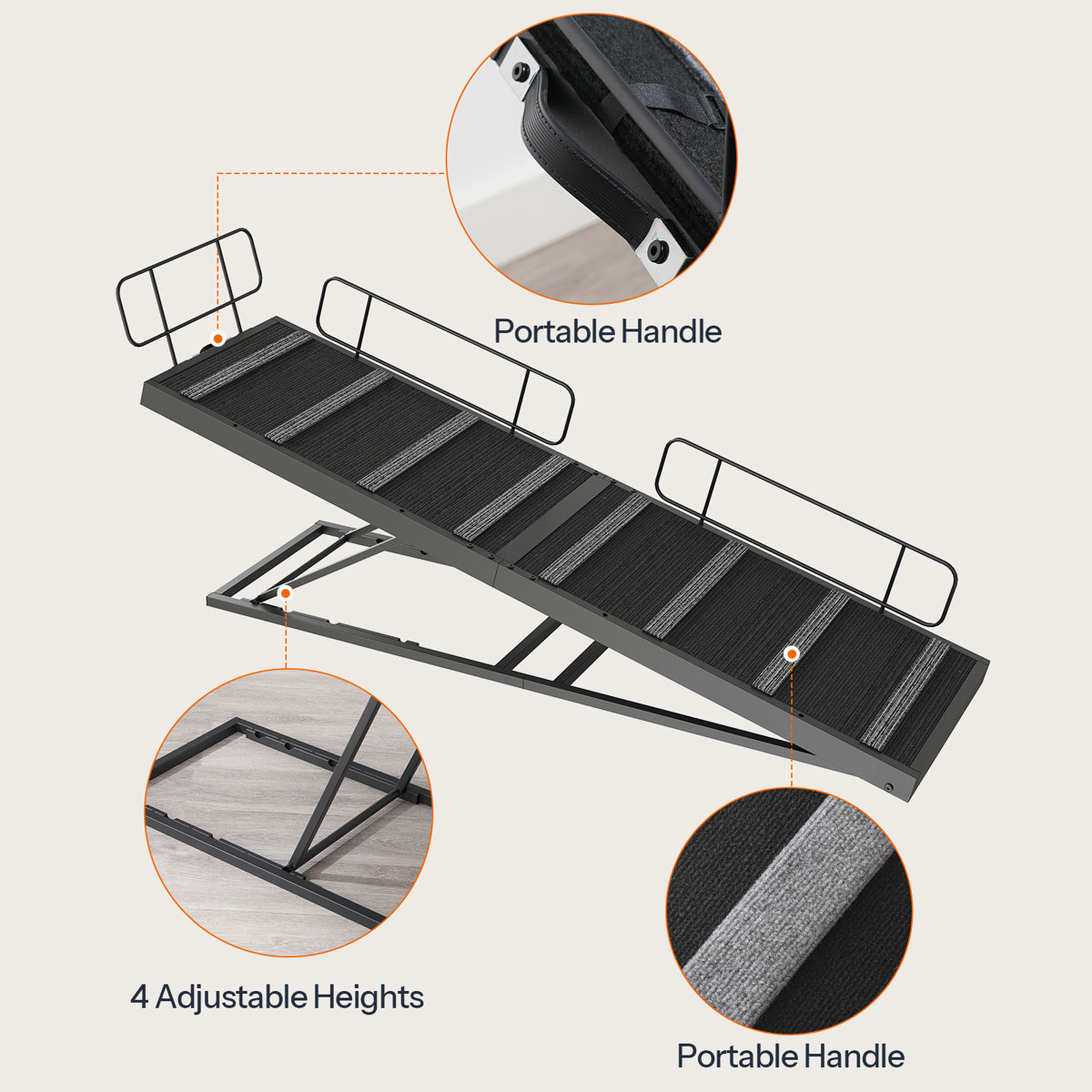 Portable Handle

4 Adjustable Heights

Portable Handle