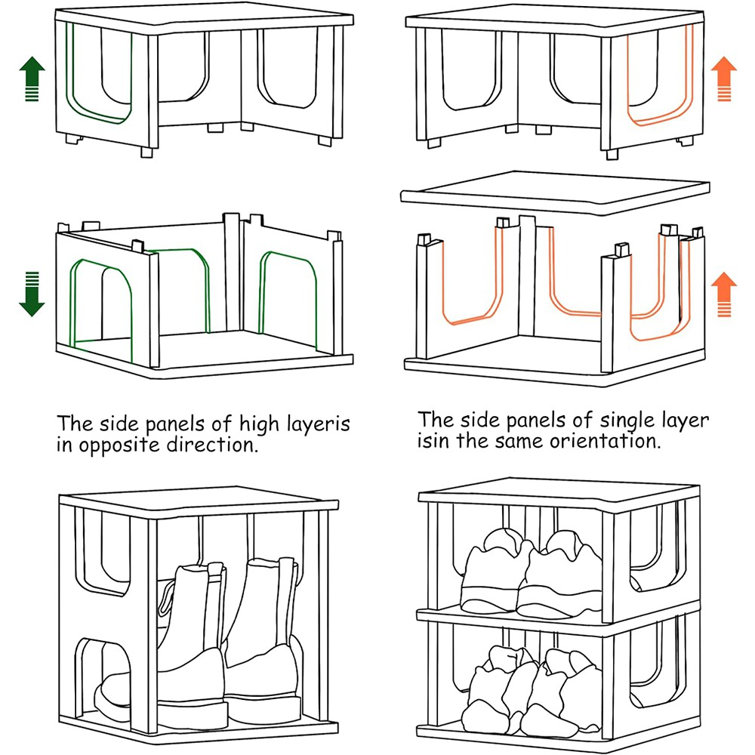 The side panels of high layeris in opposite direction.

The side panels of single layer isin the same orientation.