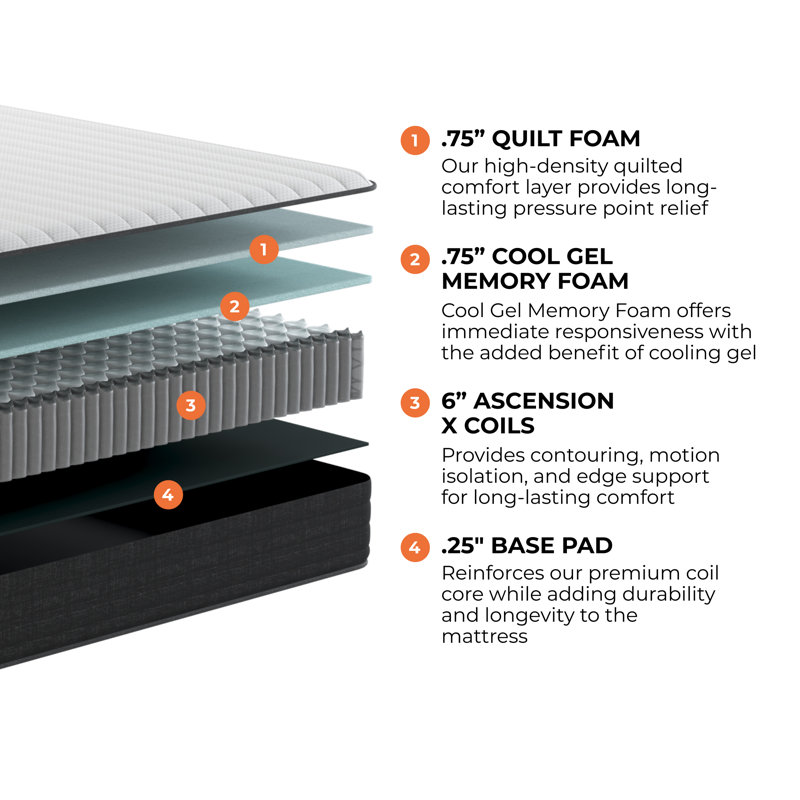 1

2

3

4

1 .75” QUILT FOAM
Our high-density quilted comfort layer provides long-lasting pressure point relief

2 .75” COOL GEL MEMORY FOAM
Cool Gel Memory Foam offers immediate responsiveness with the added benefit of cooling gel

3 6” ASCENSION X COILS
Provides contouring, motion isolation, and edge support for long-lasting comfort

4 .25" BASE PAD
Reinforces our premium coil core while adding durability and longevity to the mattress