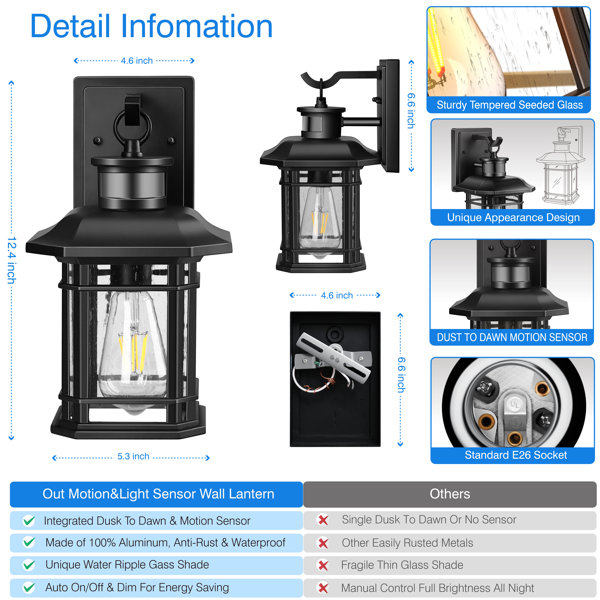 Detail Infomation

4.6 inch

12.4 inch

5.3 inch

6.6 inch

4.6 inch

6.6 inch

Sturdy Tempered Seeded Glass

Unique Appearance Design

DUST TO DAWN MOTION SENSOR

Standard E26 Socket

| Out Motion&Light Sensor Wall Lantern | Others |
|---|---|
| Integrated Dusk To Dawn & Motion Sensor | Single Dusk To Dawn Or No Sensor |
| Made of 100% Aluminum, Anti-Rust & Waterproof | Other Easily Rusted Metals |
| Unique Water Ripple Gass Shade | Fragile Thin Glass Shade |
| Auto On/Off & Dim For Energy Saving | Manual Control Full Brightness All Night |