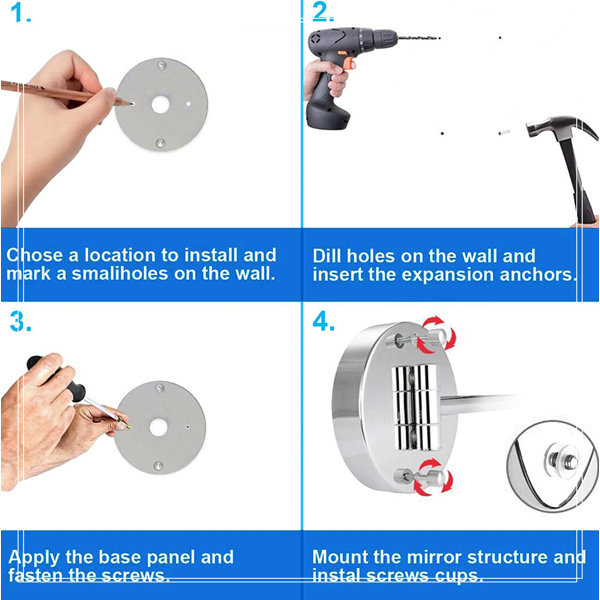 1.

Chose a location to install and mark a smaliholes on the wall.

2.

Dill holes on the wall and insert the expansion anchors.

3.

Apply the base panel and fasten the screws.

4.

Mount the mirror structure and instal screws cups.