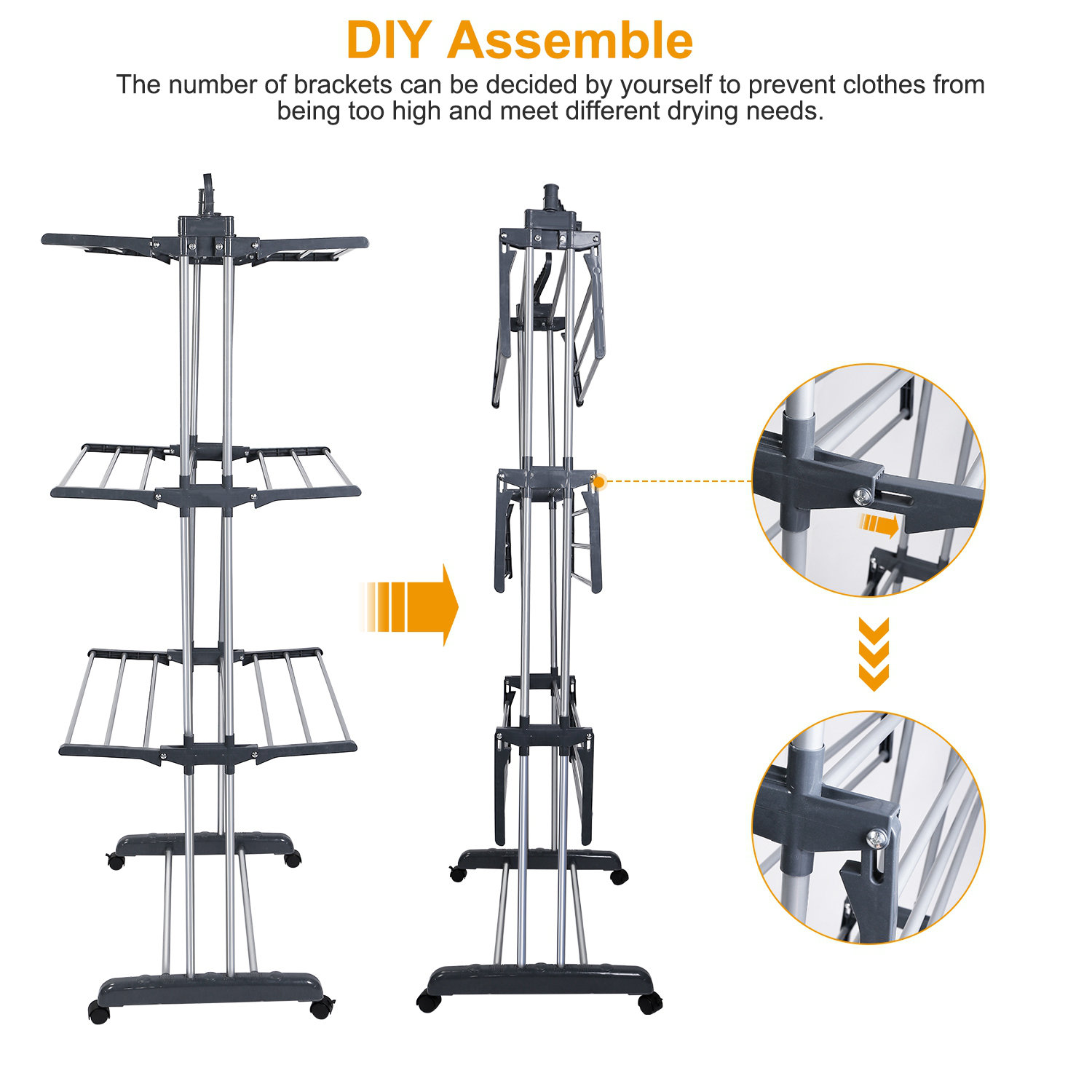 DIY Assemble

The number of brackets can be decided by yourself to prevent clothes from being too high and meet different drying needs.