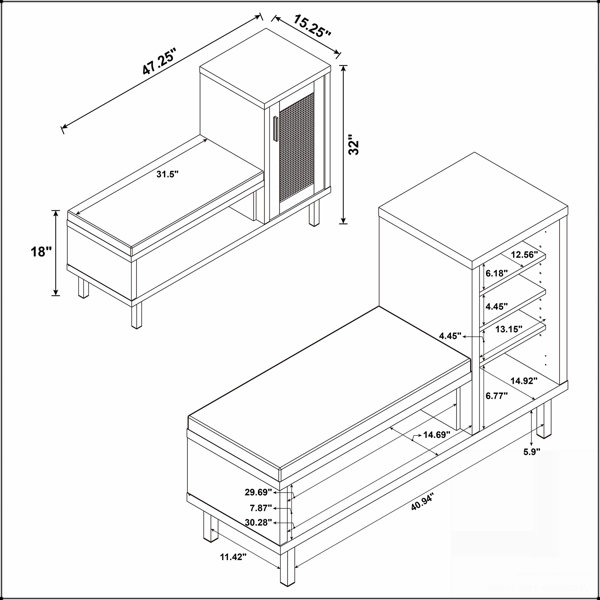 47.25"
15.25"
32"
31.5"
18"
12.56"
6.18"
4.45"
4.45"
13.15"
14.92"
6.77"
14.69"
5.9"
29.69"
7.87"
30.28"
40.94"
11.42"