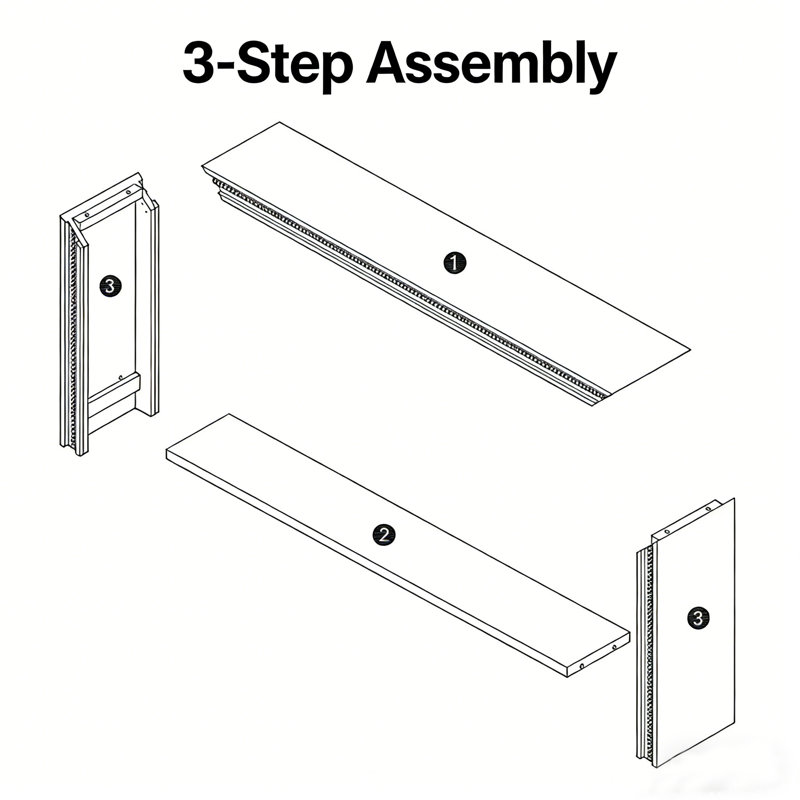 3-Step Assembly

3

1

2

3