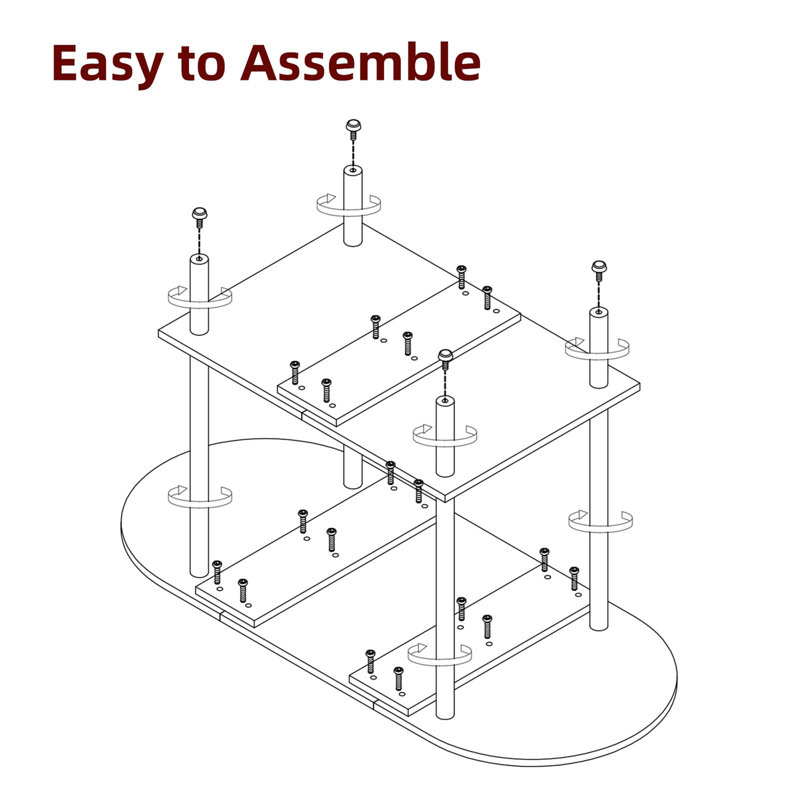 Easy to Assemble