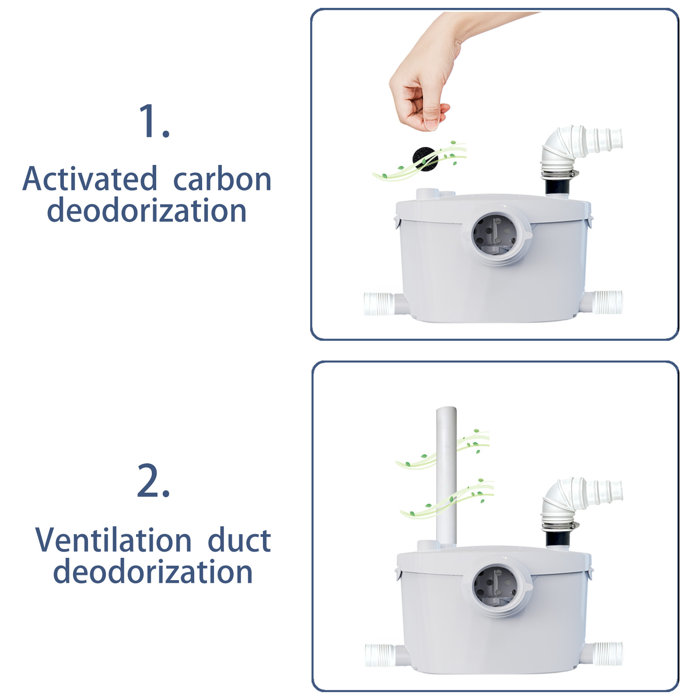 1.

Activated carbon deodorization

2.

Ventilation duct deodorization