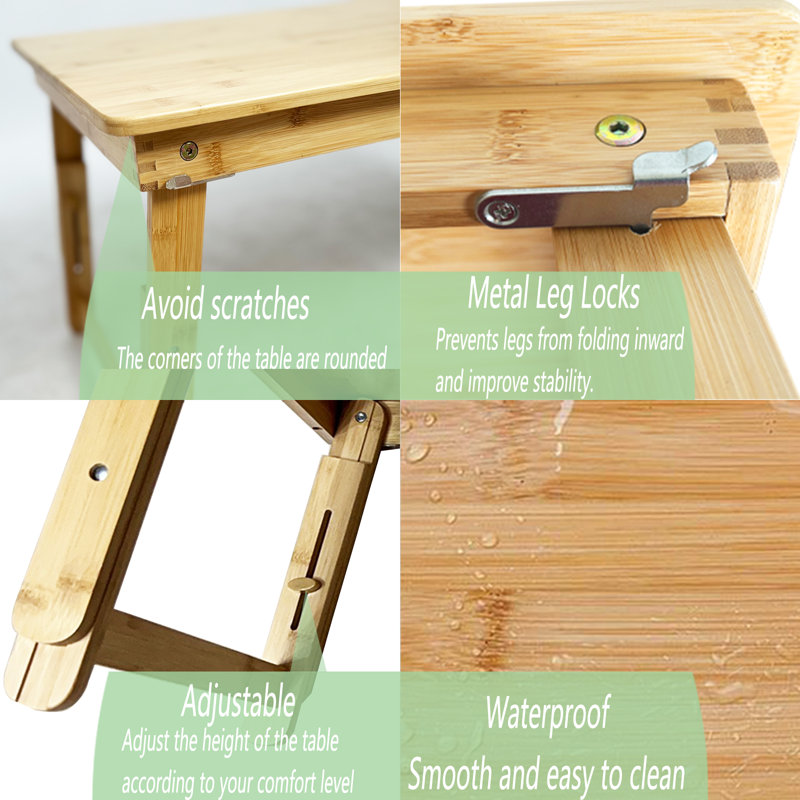 Avoid scratches

The corners of the table are rounded

Metal Leg Locks

Prevents legs from folding inward and improve stability.

Adjustable

Adjust the height of the table according to your comfort level

Waterproof

Smooth and easy to clean