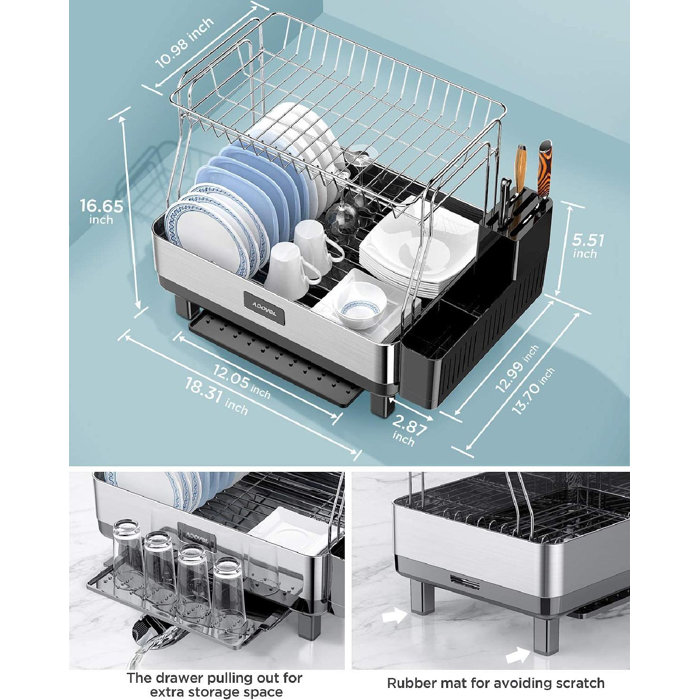 10.98 inch

16.65 inch

5.51 inch

ADOVEL

12.05 inch

18.31 inch

2.87 inch

12.99 inch

13.70 inch

ADOVEL

The drawer pulling out for extra storage space

Rubber mat for avoiding scratch