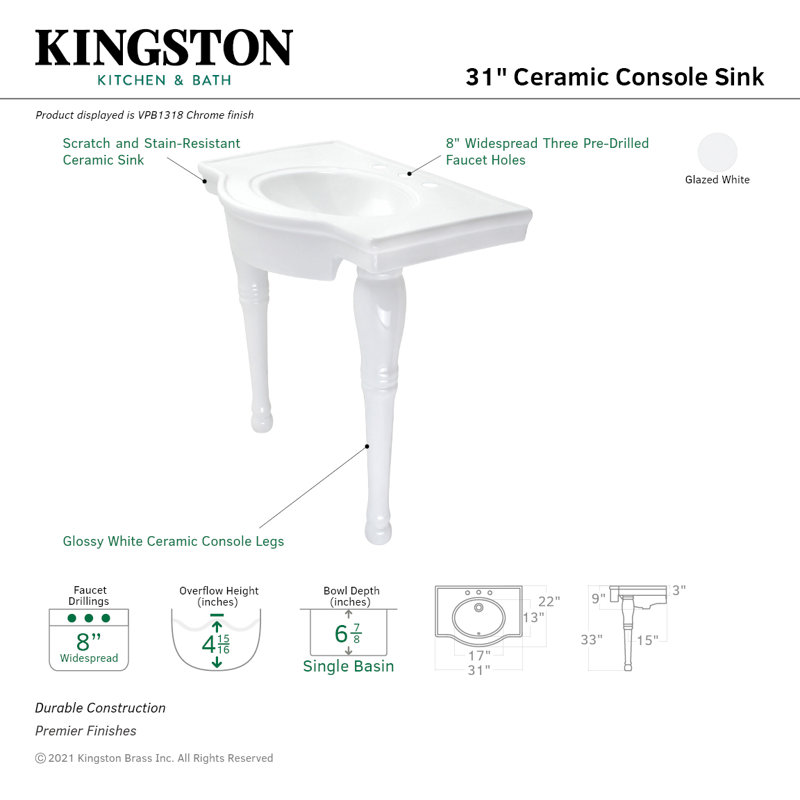 KINGSTON
KITCHEN & BATH

31" Ceramic Console Sink

Product displayed is VPB1318 Chrome finish

Scratch and Stain-Resistant Ceramic Sink

8" Widespread Three Pre-Drilled Faucet Holes

Glazed White

Glossy White Ceramic Console Legs

Faucet Drillings
8"
Widespread

Overflow Height (inches)
$4\frac{15}{16}$

Bowl Depth (inches)
$6\frac{7}{8}$
Single Basin

22"
13"
17"
31"

9"
3"
33"
15"

Durable Construction
Premier Finishes

© 2021 Kingston Brass Inc. All Rights Reserved