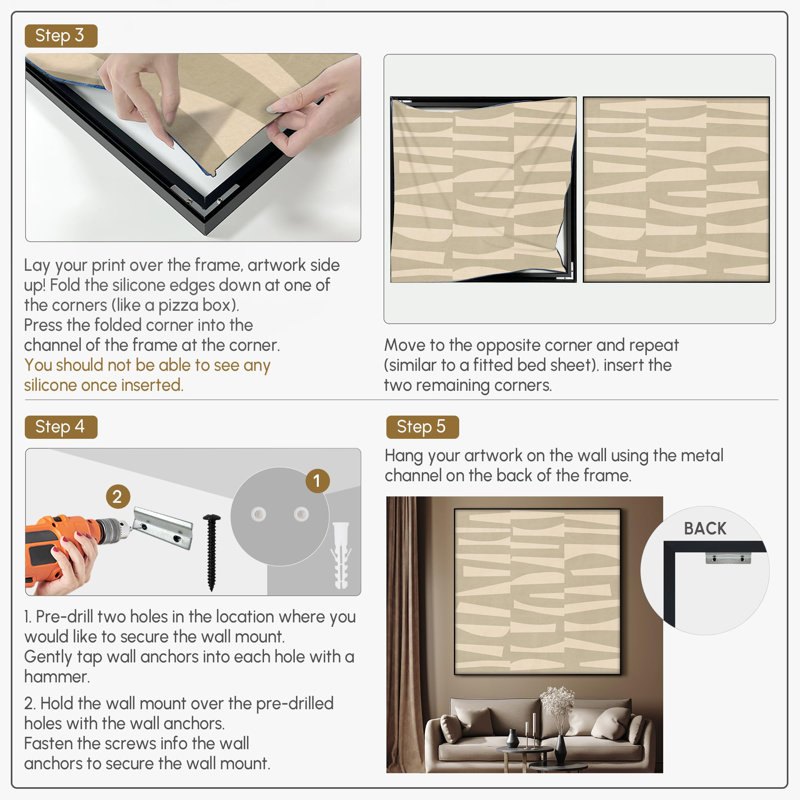 Step 3

Lay your print over the frame, artwork side up! Fold the silicone edges down at one of the corners (like a pizza box).
Press the folded corner into the channel of the frame at the corner.
You should not be able to see any silicone once inserted.

Move to the opposite corner and repeat (similar to a fitted bed sheet). insert the two remaining corners.

Step 4

2

1

1. Pre-drill two holes in the location where you would like to secure the wall mount.
Gently tap wall anchors into each hole with a hammer.

2. Hold the wall mount over the pre-drilled holes with the wall anchors.
Fasten the screws info the wall anchors to secure the wall mount.

Step 5

Hang your artwork on the wall using the metal channel on the back of the frame.

BACK