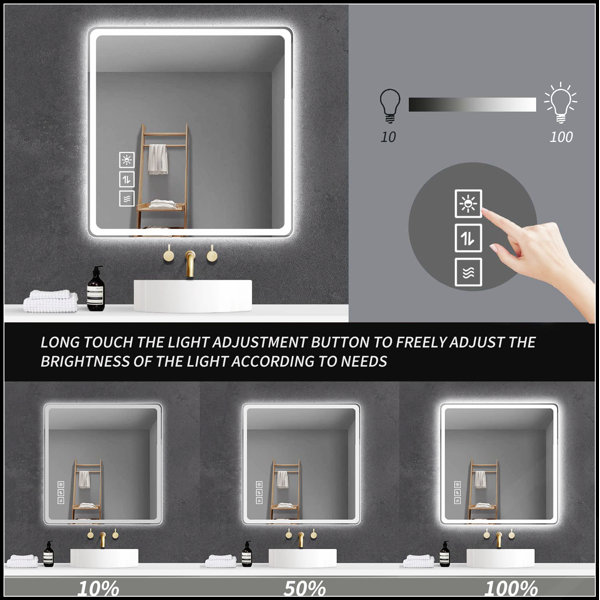 10

100

LONG TOUCH THE LIGHT ADJUSTMENT BUTTON TO FREELY ADJUST THE BRIGHTNESS OF THE LIGHT ACCORDING TO NEEDS

10%

50%

100%