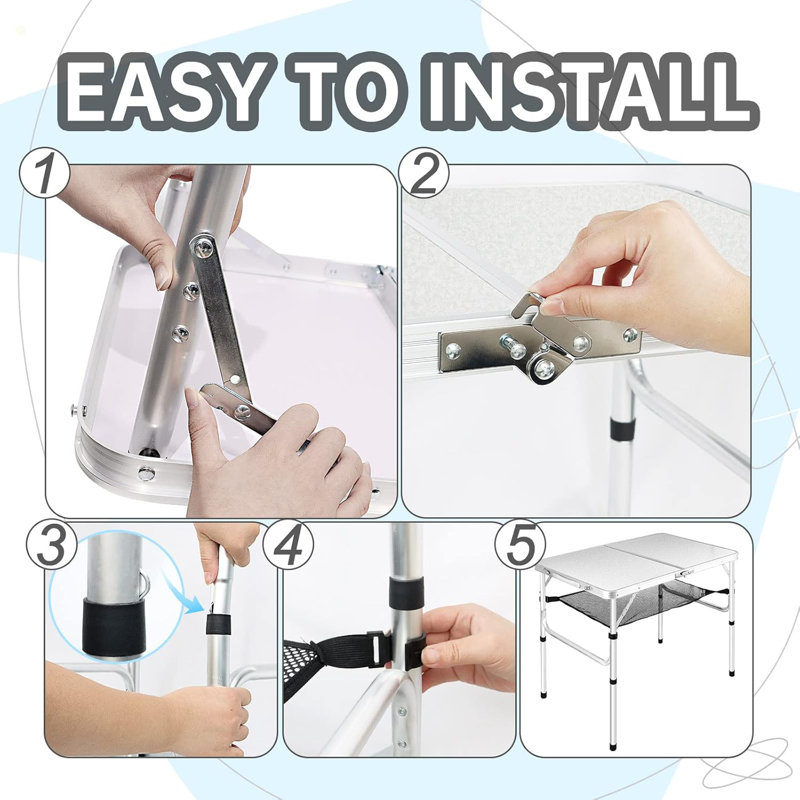 EASY TO INSTALL

1

2

3

4

5