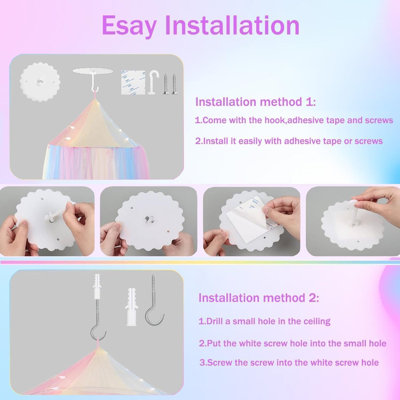 Esay Installation

Installation method 1:

1.Come with the hook,adhesive tape and screws

2.Install it easily with adhesive tape or screws

Installation method 2:

1.Drill a small hole in the ceiling

2.Put the white screw hole into the small hole

3.Screw the screw into the white screw hole