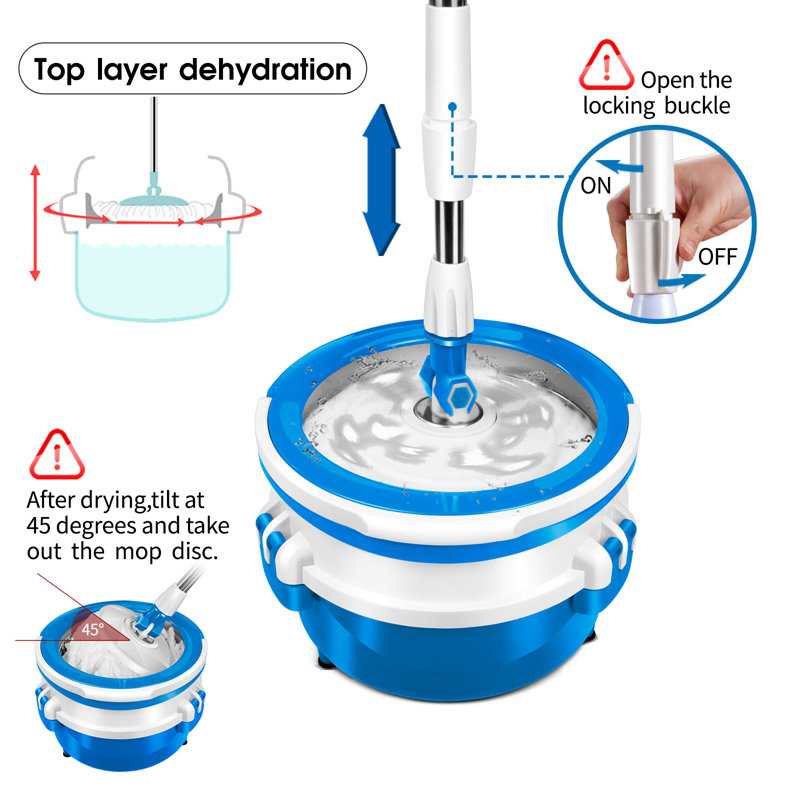 Top layer dehydration

Open the locking buckle

ON

OFF

After drying,tilt at 45 degrees and take out the mop disc.

45°