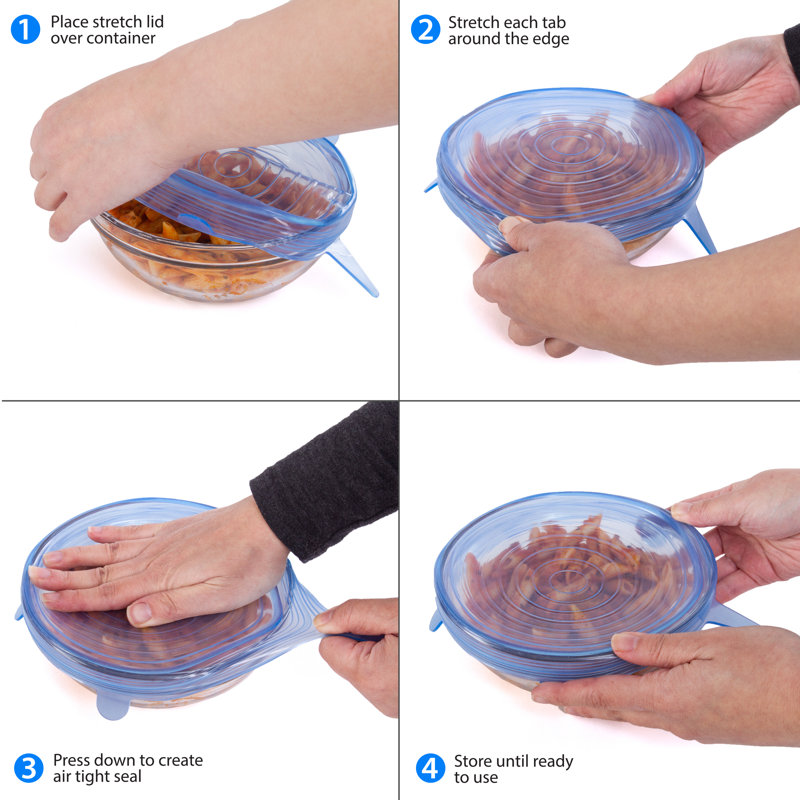 1 Place stretch lid over container

2 Stretch each tab around the edge

3 Press down to create air tight seal

4 Store until ready to use