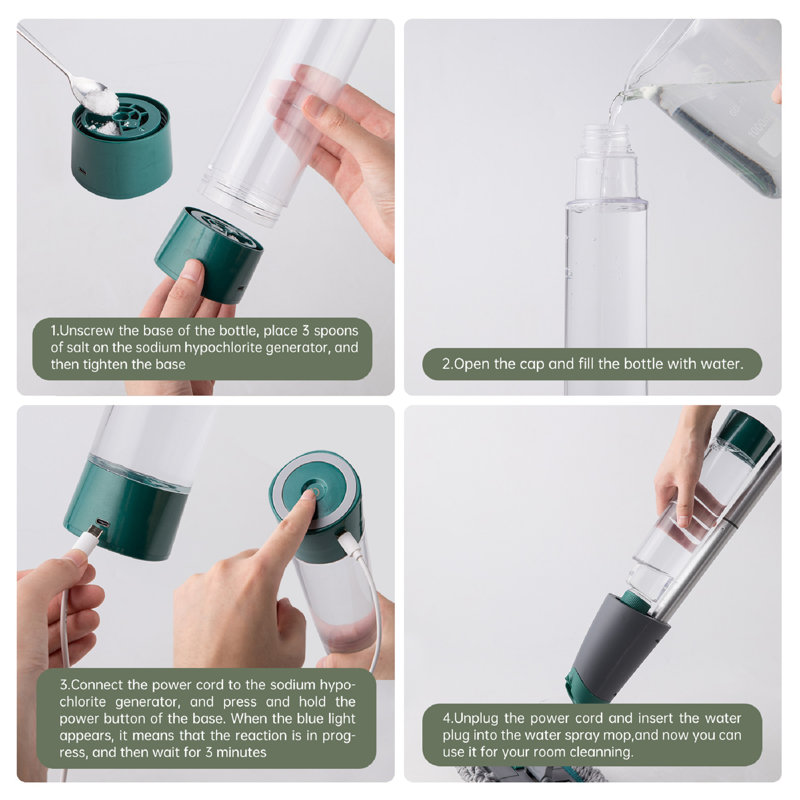 1.Unscrew the base of the bottle, place 3 spoons of salt on the sodium hypochlorite generator, and then tighten the base

2.Open the cap and fill the bottle with water.

3.Connect the power cord to the sodium hypochlorite generator, and press and hold the power button of the base. When the blue light appears, it means that the reaction is in progress, and then wait for 3 minutes

4.Unplug the power cord and insert the water plug into the water spray mop,and now you can use it for your room cleanning.