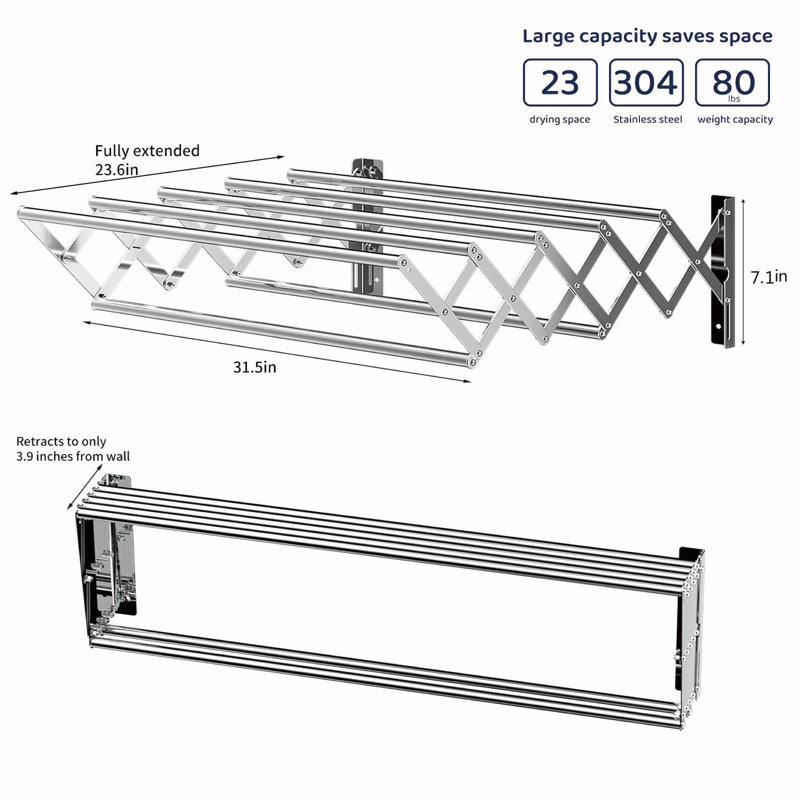 Large capacity saves space

23
drying space

304
Stainless steel

80
lbs
weight capacity

Fully extended
23.6in

7.1in

31.5in

Retracts to only
3.9 inches from wall