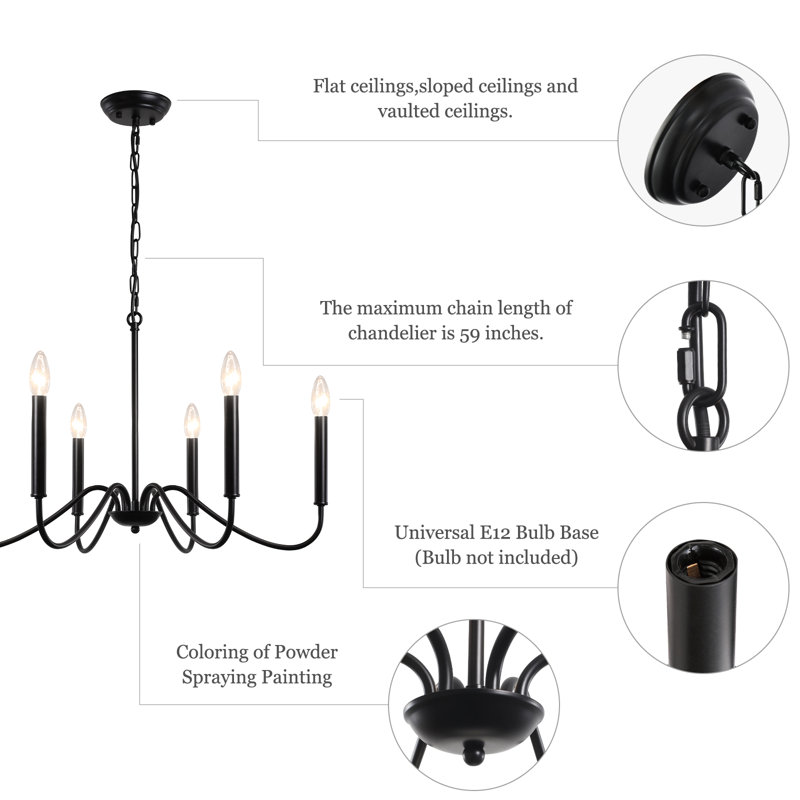 Flat ceilings,sloped ceilings and vaulted ceilings.

The maximum chain length of chandelier is 59 inches.

Universal E12 Bulb Base (Bulb not included)

Coloring of Powder Spraying Painting