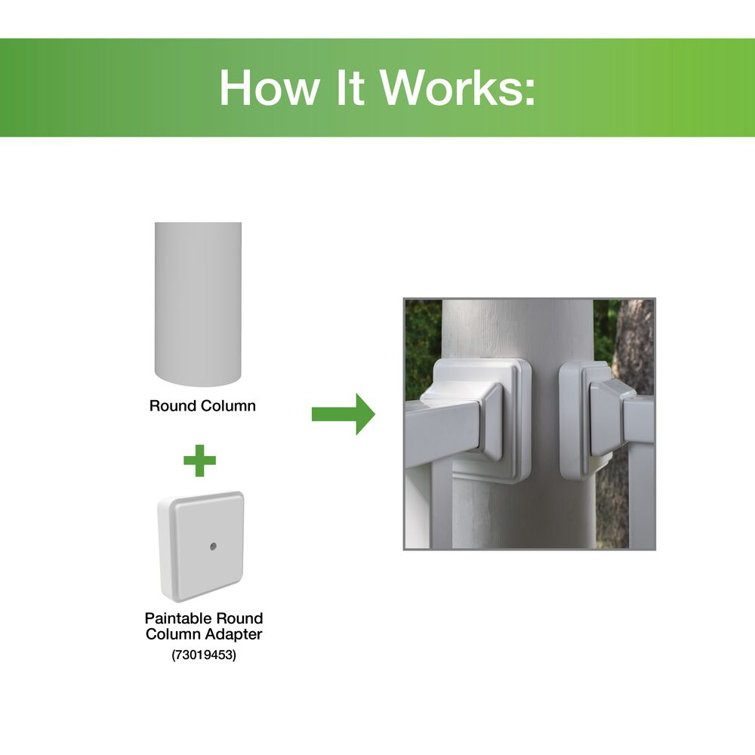 How It Works:

Round Column

+

Paintable Round Column Adapter (73019453)