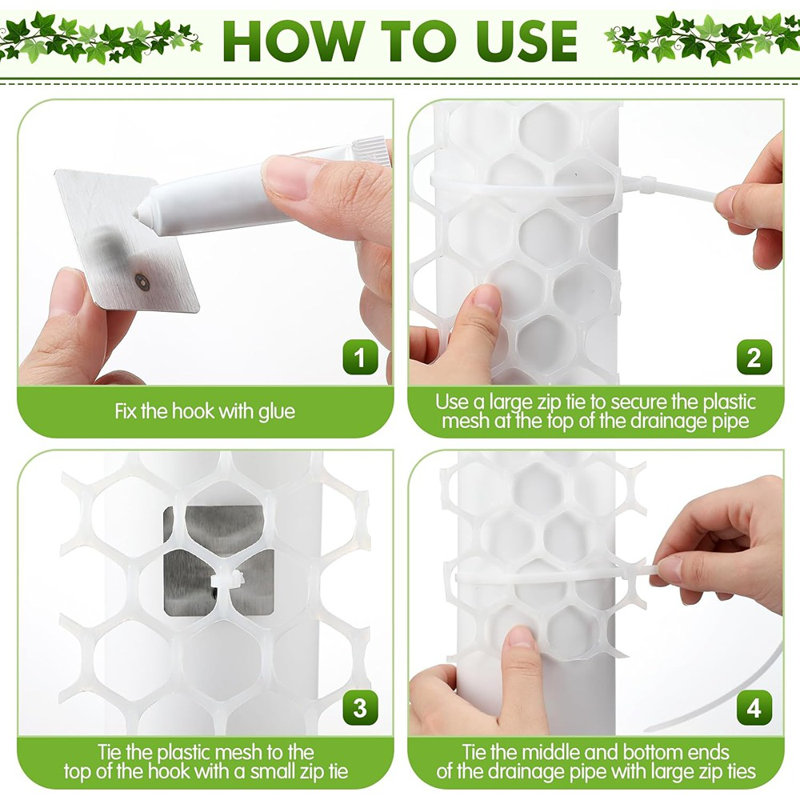 HOW TO USE

1

Fix the hook with glue

2

Use a large zip tie to secure the plastic mesh at the top of the drainage pipe

3

Tie the plastic mesh to the top of the hook with a small zip tie

4

Tie the middle and bottom ends of the drainage pipe with large zip ties