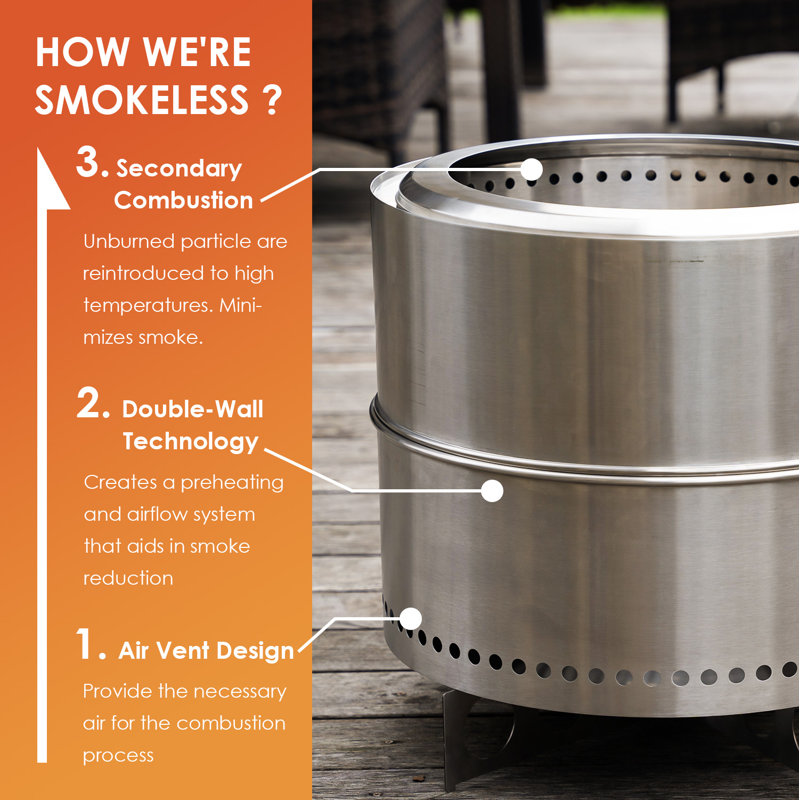 HOW WE'RE SMOKELESS ?

3. Secondary Combustion

Unburned particle are reintroduced to high temperatures. Minimizes smoke.

2. Double-Wall Technology

Creates a preheating and airflow system that aids in smoke reduction

1. Air Vent Design

Provide the necessary air for the combustion process