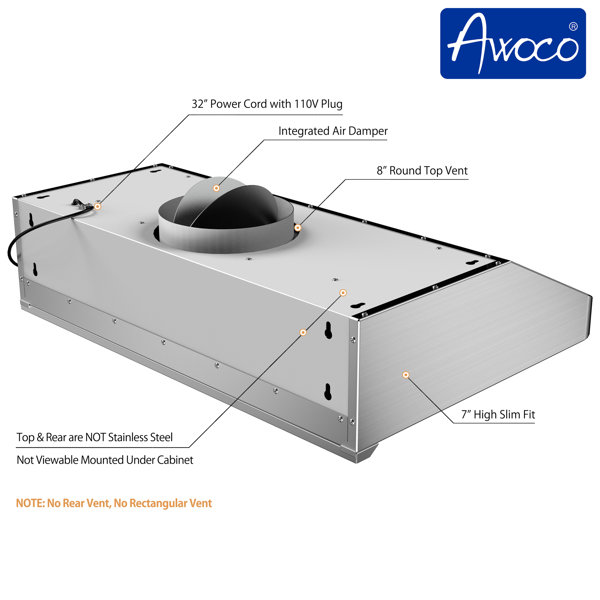 Awoco®

32" Power Cord with 110V Plug

Integrated Air Damper

8" Round Top Vent

7" High Slim Fit

Top & Rear are NOT Stainless Steel

Not Viewable Mounted Under Cabinet

NOTE: No Rear Vent, No Rectangular Vent