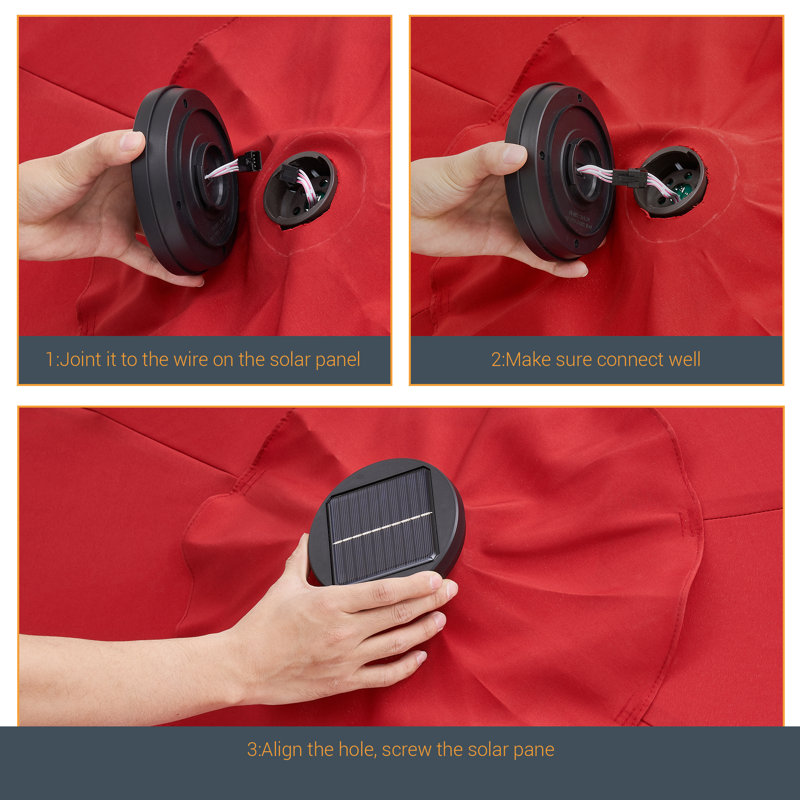 1:Joint it to the wire on the solar panel

2:Make sure connect well

3:Align the hole, screw the solar pane