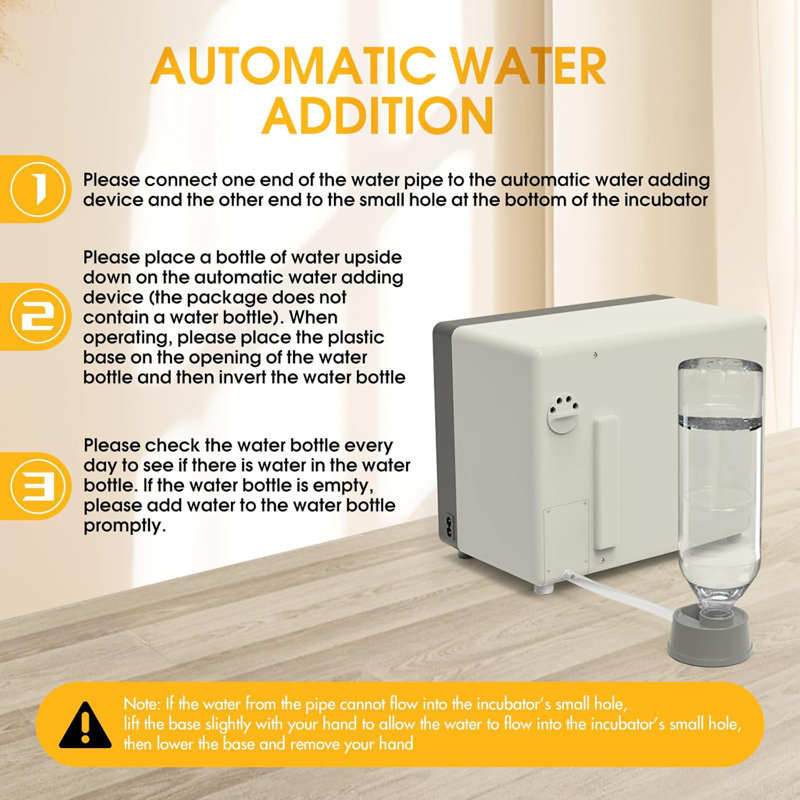 AUTOMATIC WATER ADDITION

1

Please connect one end of the water pipe to the automatic water adding device and the other end to the small hole at the bottom of the incubator

2

Please place a bottle of water upside down on the automatic water adding device (the package does not contain a water bottle). When operating, please place the plastic base on the opening of the water bottle and then invert the water bottle

3

Please check the water bottle every day to see if there is water in the water bottle. If the water bottle is empty, please add water to the water bottle promptly.

Note: If the water from the pipe cannot flow into the incubator's small hole, lift the base slightly with your hand to allow the water to flow into the incubator's small hole, then lower the base and remove your hand