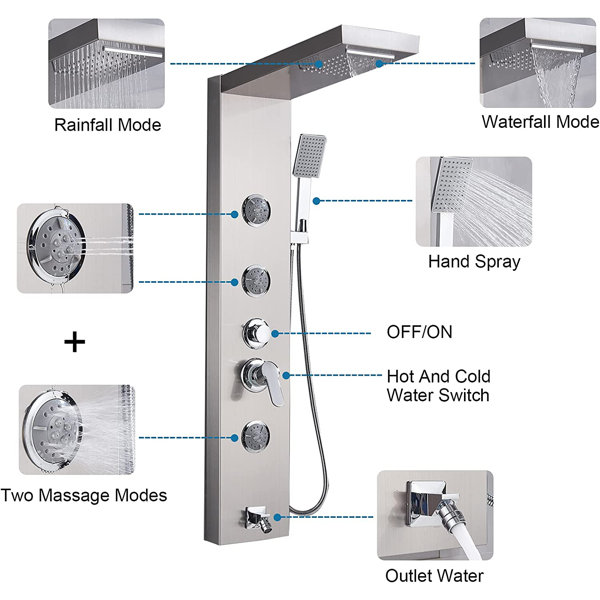 Rainfall Mode

Waterfall Mode

Hand Spray

+

OFF/ON

Hot And Cold Water Switch

Two Massage Modes

Outlet Water