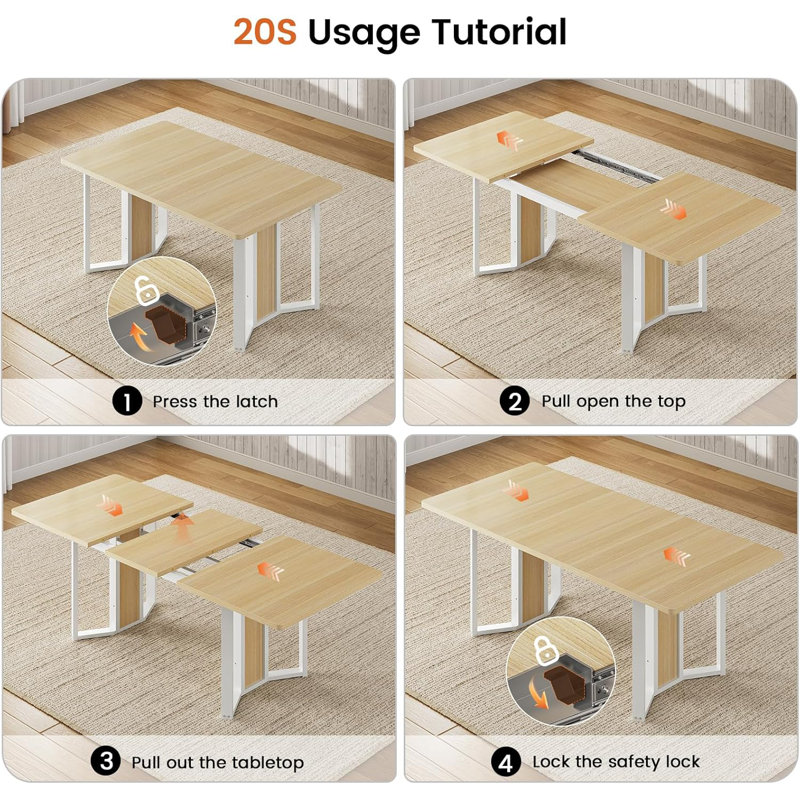 20S Usage Tutorial

1 Press the latch

2 Pull open the top

3 Pull out the tabletop

4 Lock the safety lock