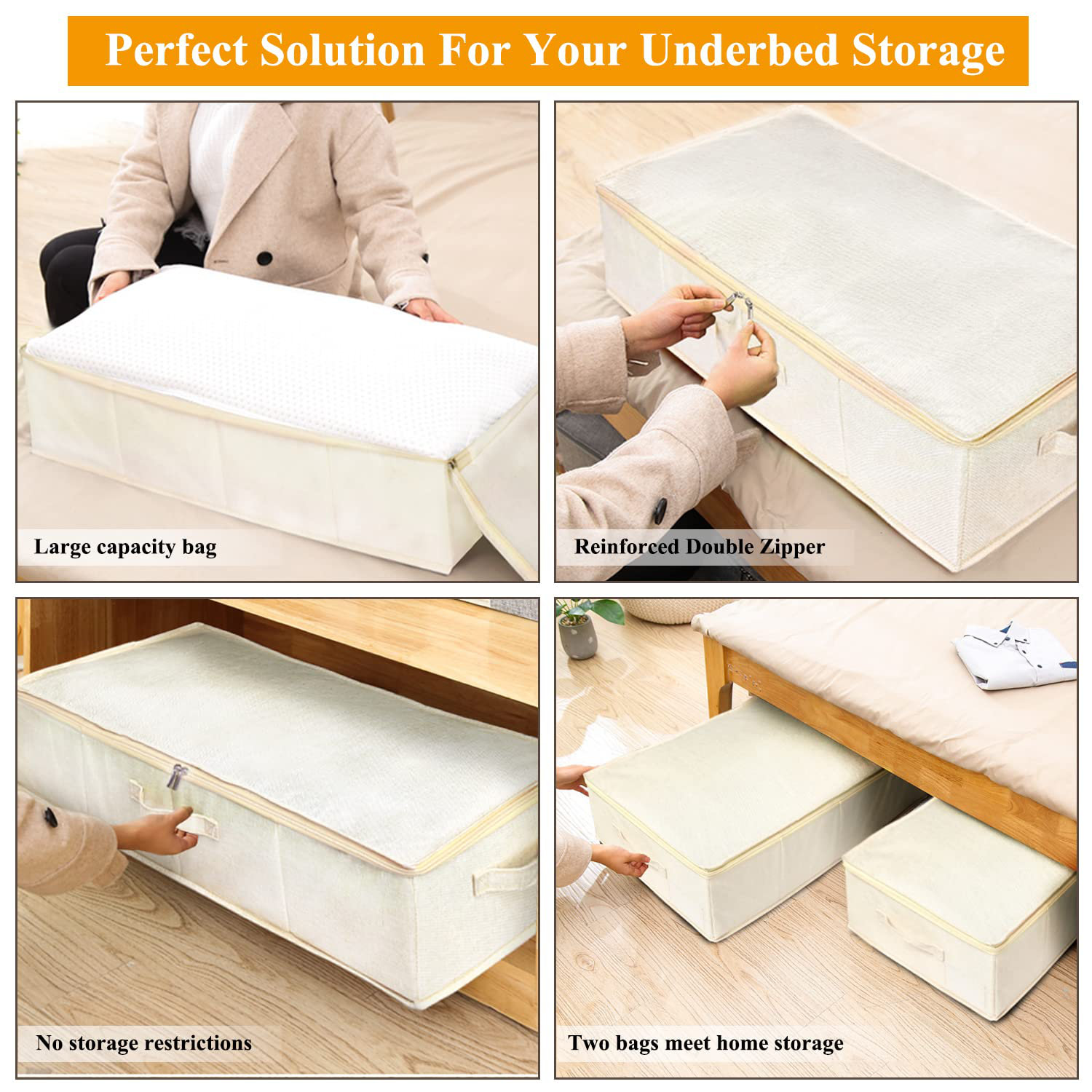 Perfect Solution For Your Underbed Storage

Large capacity bag

Reinforced Double Zipper

No storage restrictions

Two bags meet home storage