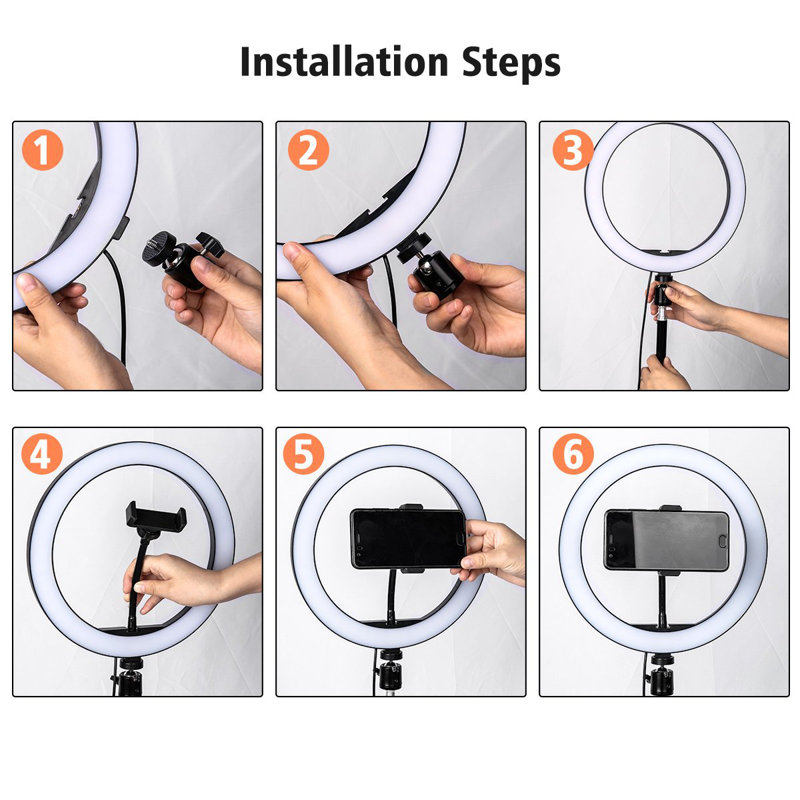 Installation Steps

1

2

3

4

5

6