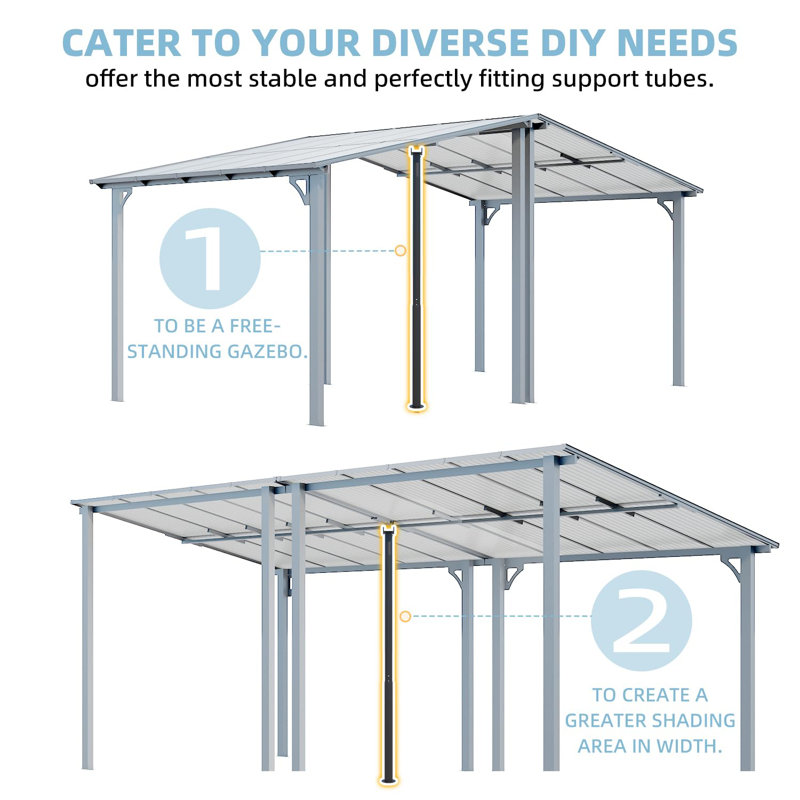 CATER TO YOUR DIVERSE DIY NEEDS
offer the most stable and perfectly fitting support tubes.

1

TO BE A FREE-STANDING GAZEBO.

2

TO CREATE A GREATER SHADING AREA IN WIDTH.