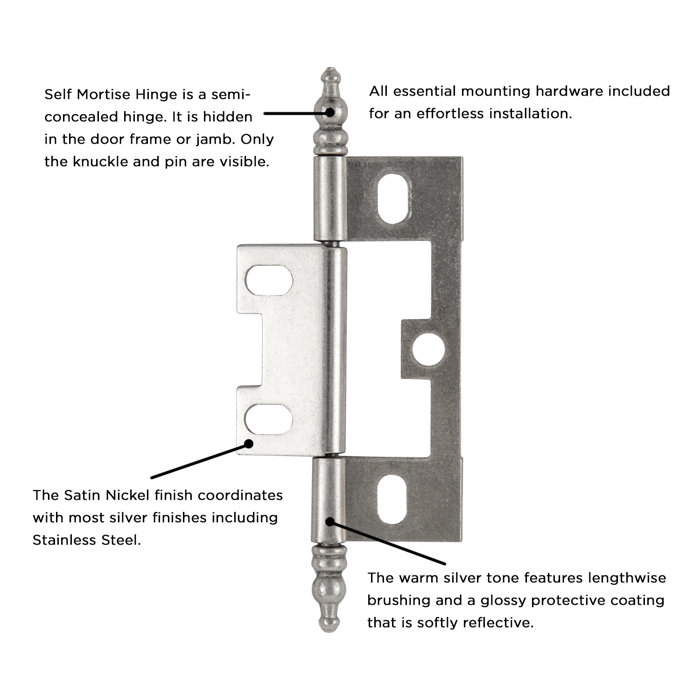 Self Mortise Hinge is a semi-concealed hinge. It is hidden in the door frame or jamb. Only the knuckle and pin are visible.

All essential mounting hardware included for an effortless installation.

The Satin Nickel finish coordinates with most silver finishes including Stainless Steel.

The warm silver tone features lengthwise brushing and a glossy protective coating that is softly reflective.