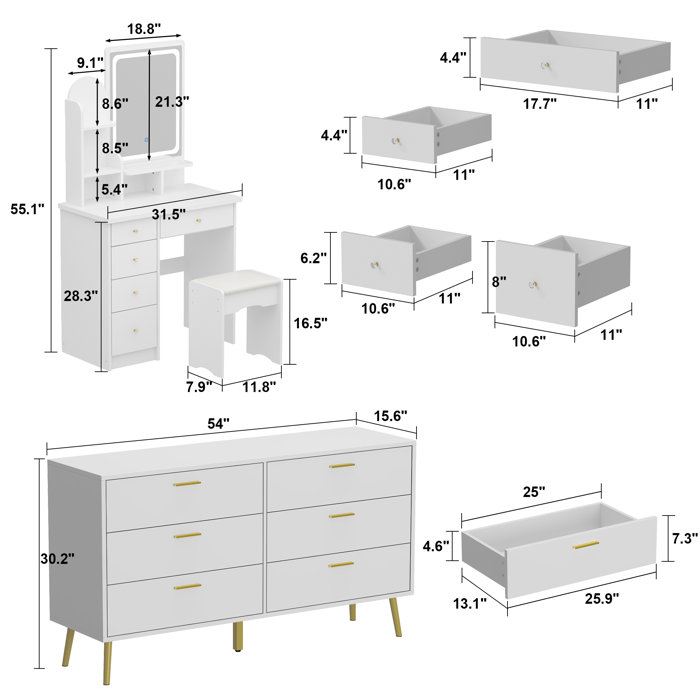 18.8"
9.1"
8.6"
21.3"
8.5"
5.4"
55.1"
31.5"
28.3"
16.5"
7.9"
11.8"

4.4"
17.7"
11"
4.4"
10.6"
11"
6.2"
10.6"
11"
8"
10.6"
11"

54"
15.6"
30.2"

25"
4.6"
7.3"
13.1"
25.9"