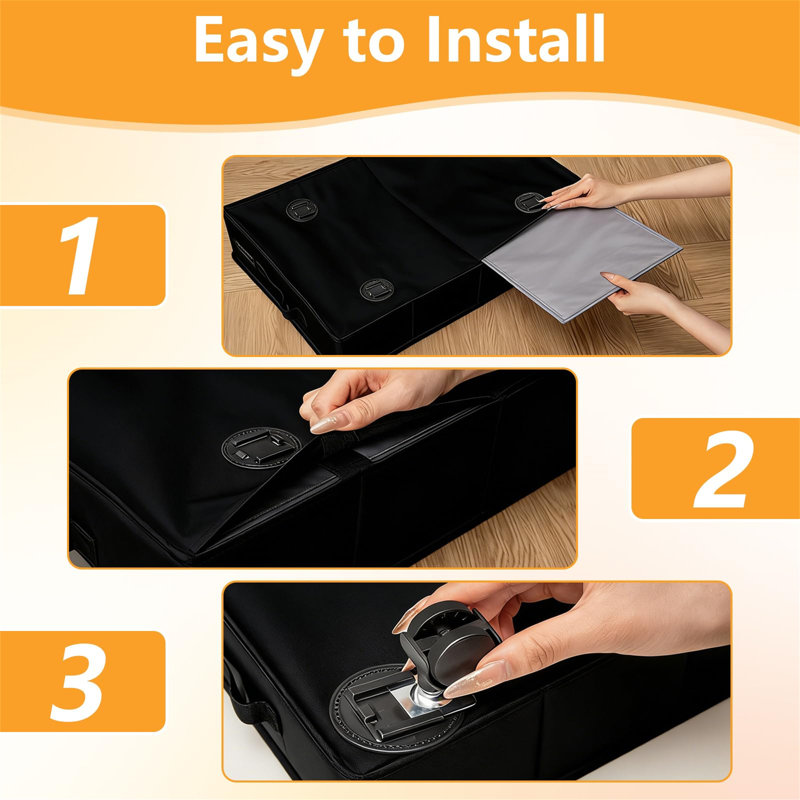 Easy to Install

1

2

3