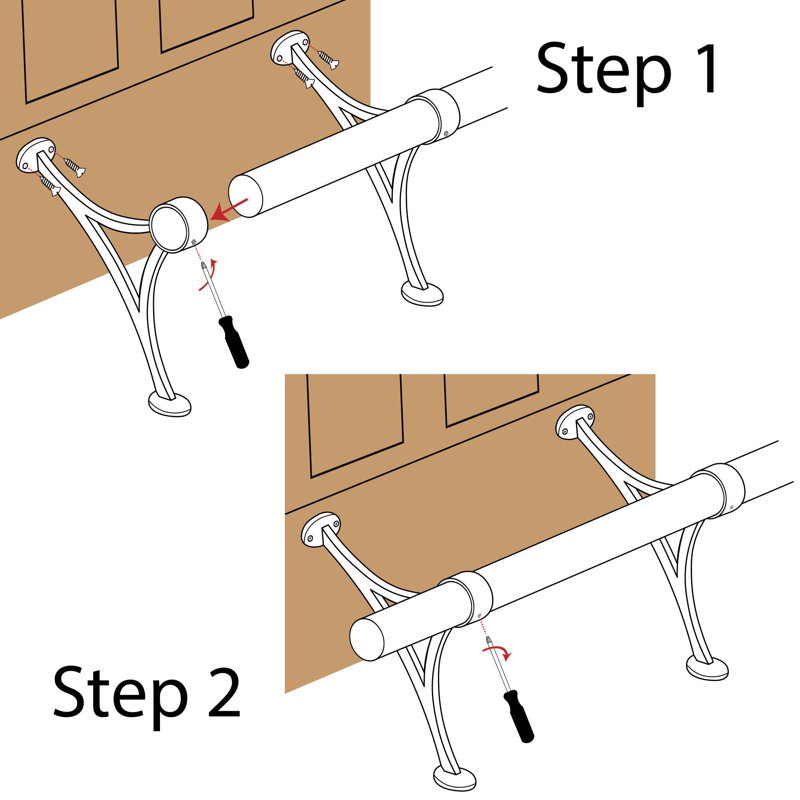 Step 1

Step 2