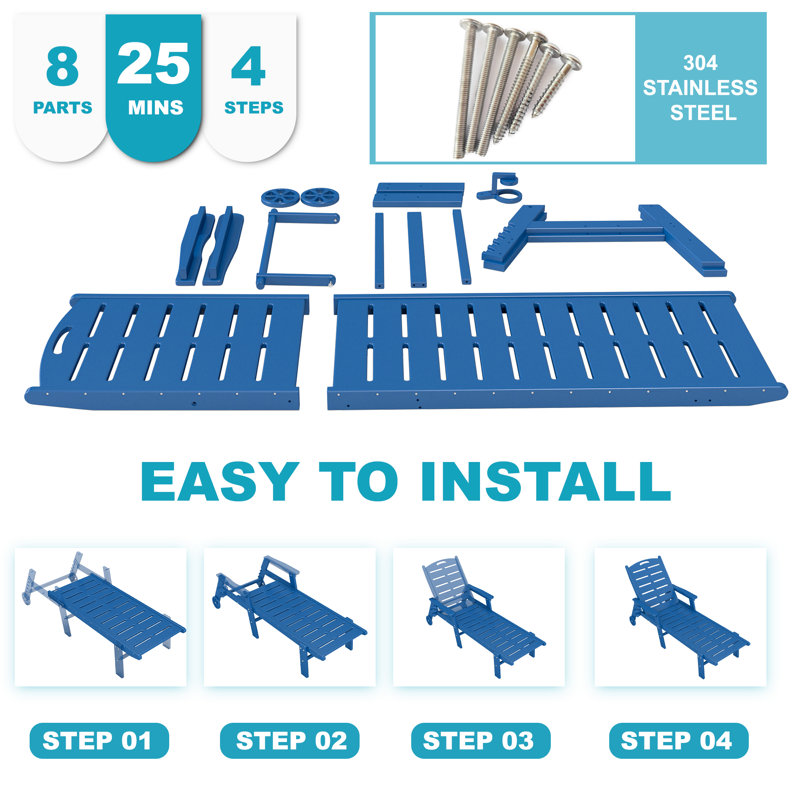 8
PARTS

25
MINS

4
STEPS

304
STAINLESS
STEEL

EASY TO INSTALL

STEP 01

STEP 02

STEP 03

STEP 04