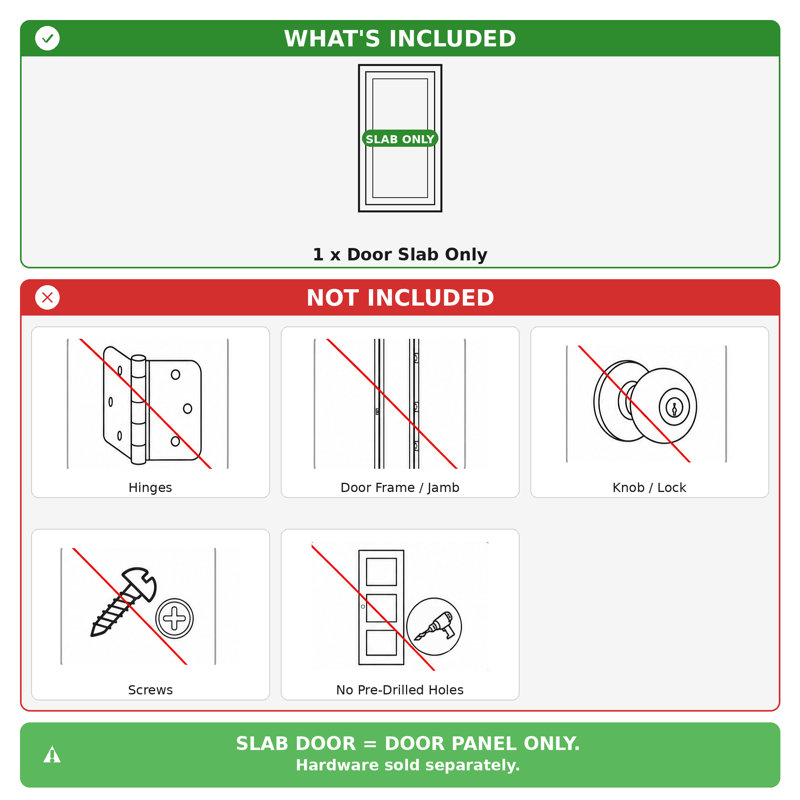 WHAT'S INCLUDED

SLAB ONLY

1 x Door Slab Only

NOT INCLUDED

Hinges

Door Frame / Jamb

Knob / Lock

Screws

No Pre-Drilled Holes

SLAB DOOR = DOOR PANEL ONLY.
Hardware sold separately.