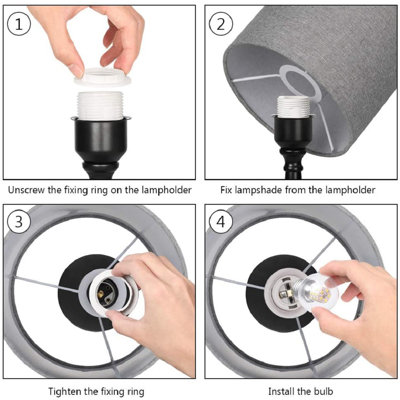 1

Unscrew the fixing ring on the lampholder

2

Fix lampshade from the lampholder

3

Tighten the fixing ring

4

Install the bulb