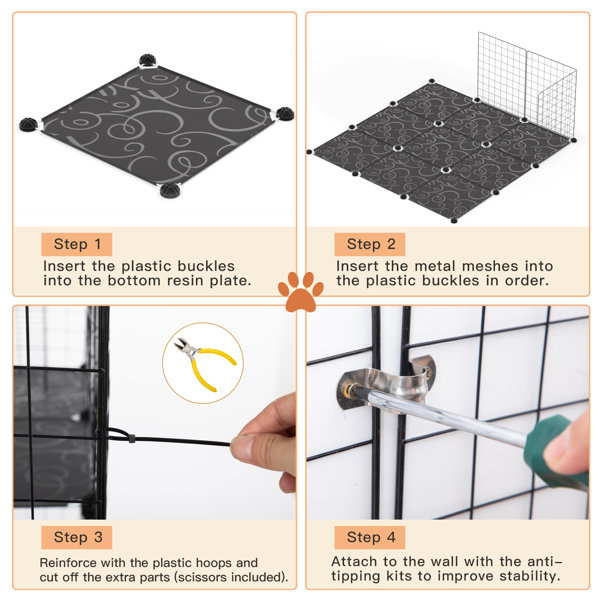 Step 1
Insert the plastic buckles into the bottom resin plate.

Step 2
Insert the metal meshes into the plastic buckles in order.

Step 3
Reinforce with the plastic hoops and cut off the extra parts (scissors included).

Step 4
Attach to the wall with the anti–tipping kits to improve stability.