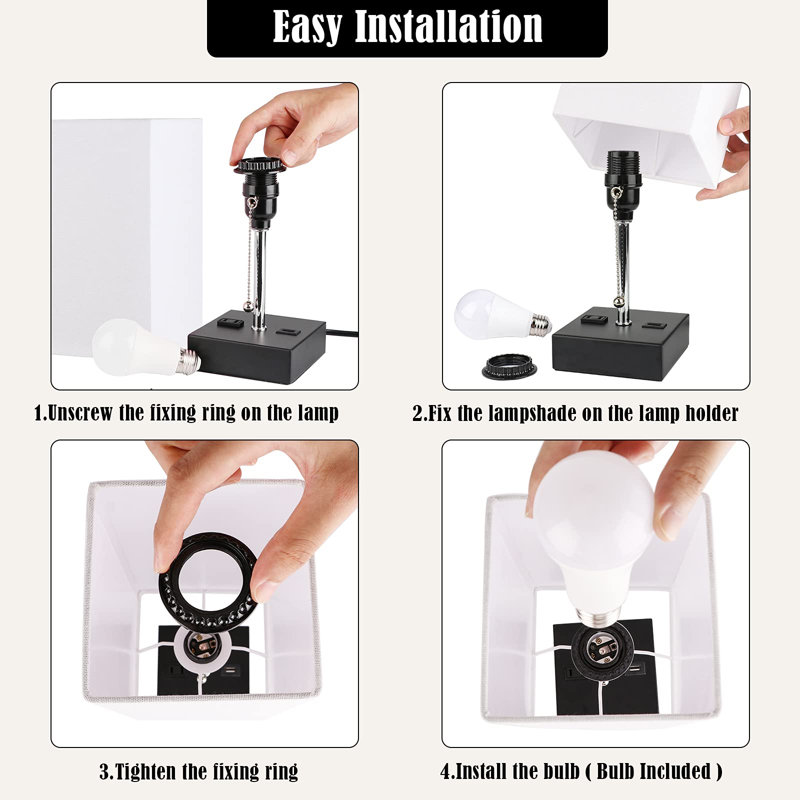 Easy Installation

1.Unscrew the fixing ring on the lamp

2.Fix the lampshade on the lamp holder

3.Tighten the fixing ring

4.Install the bulb ( Bulb Included )