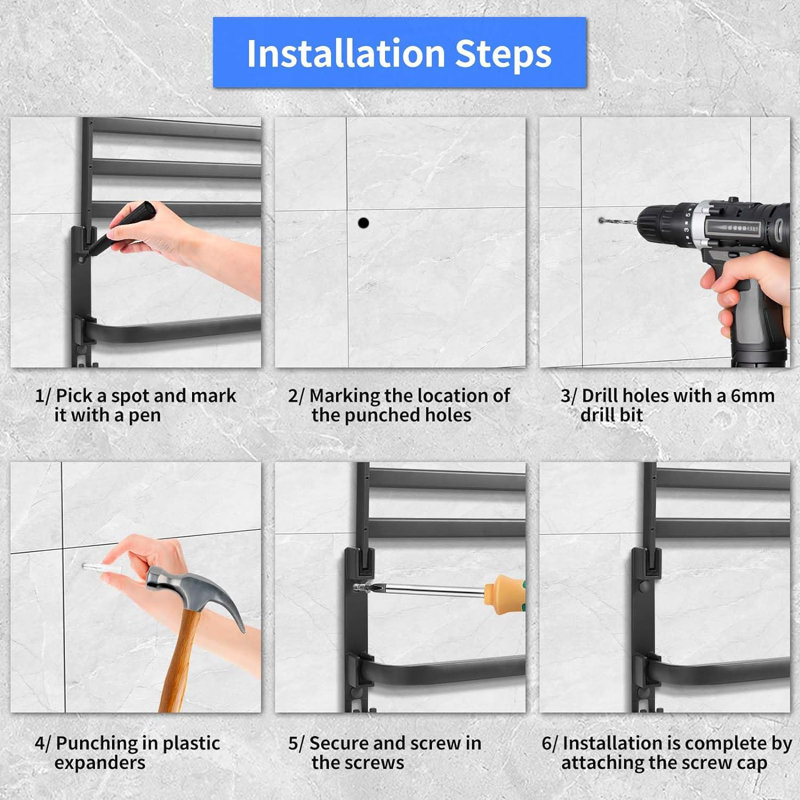 Installation Steps

1/ Pick a spot and mark it with a pen

2/ Marking the location of the punched holes

3/ Drill holes with a 6mm drill bit

4/ Punching in plastic expanders

5/ Secure and screw in the screws

6/ Installation is complete by attaching the screw cap