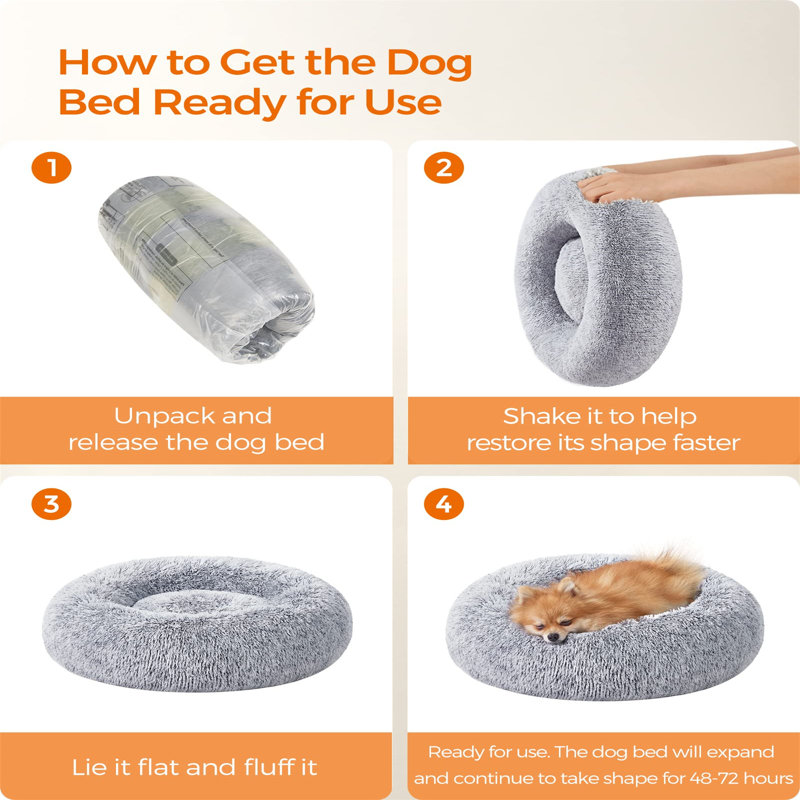 How to Get the Dog Bed Ready for Use

1

Unpack and release the dog bed

2

Shake it to help restore its shape faster

3

Lie it flat and fluff it

4

Ready for use. The dog bed will expand and continue to take shape for 48-72 hours