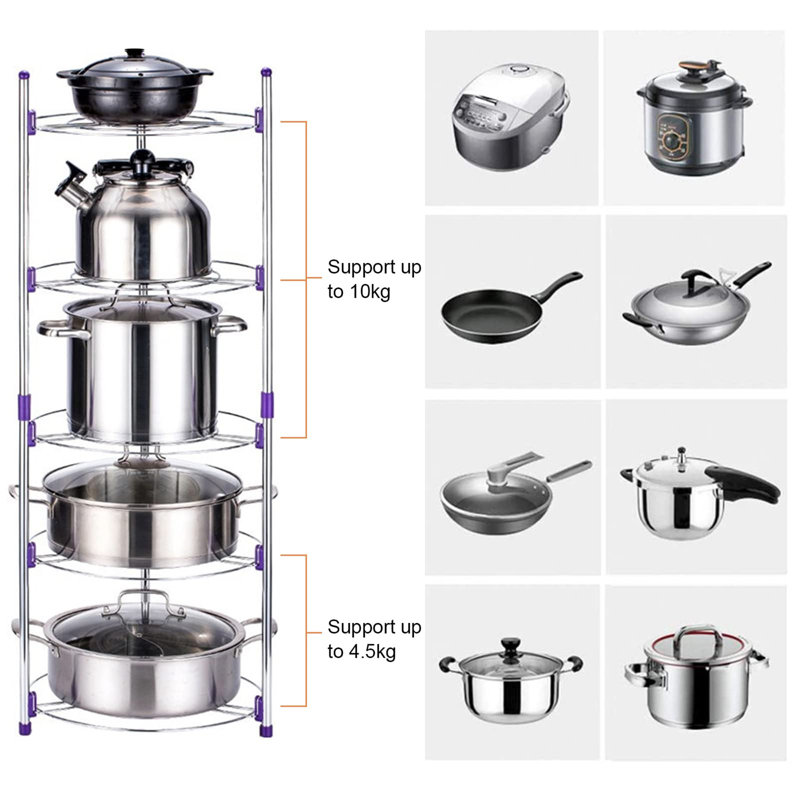 Support up to 10kg

Support up to 4.5kg