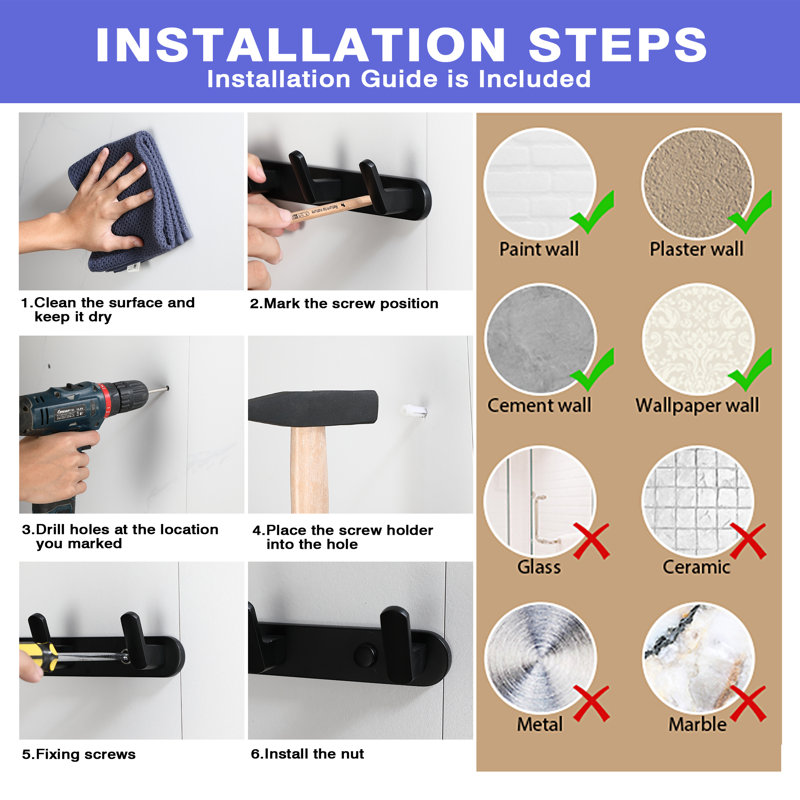 INSTALLATION STEPS
Installation Guide is Included

1.Clean the surface and keep it dry

2.Mark the screw position

3.Drill holes at the location you marked

4.Place the screw holder into the hole

5.Fixing screws

6.Install the nut

Paint wall

Plaster wall

Cement wall

Wallpaper wall

Glass

Ceramic

Metal

Marble